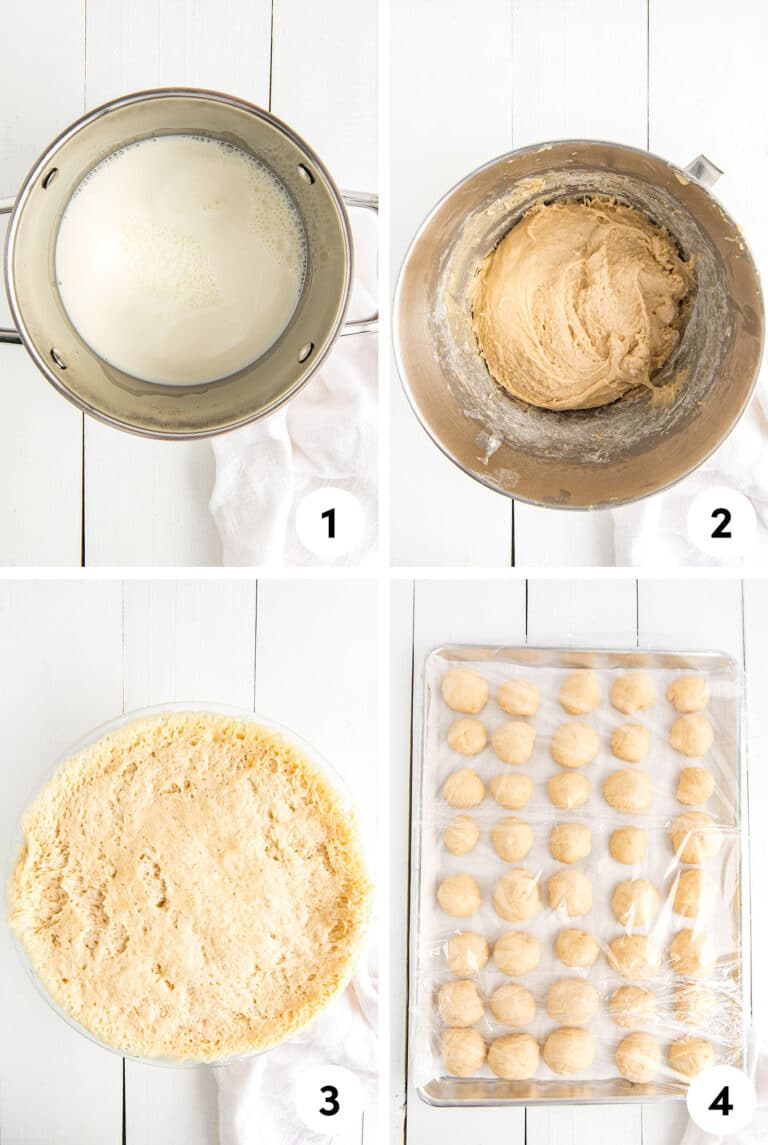 1

2

3

4