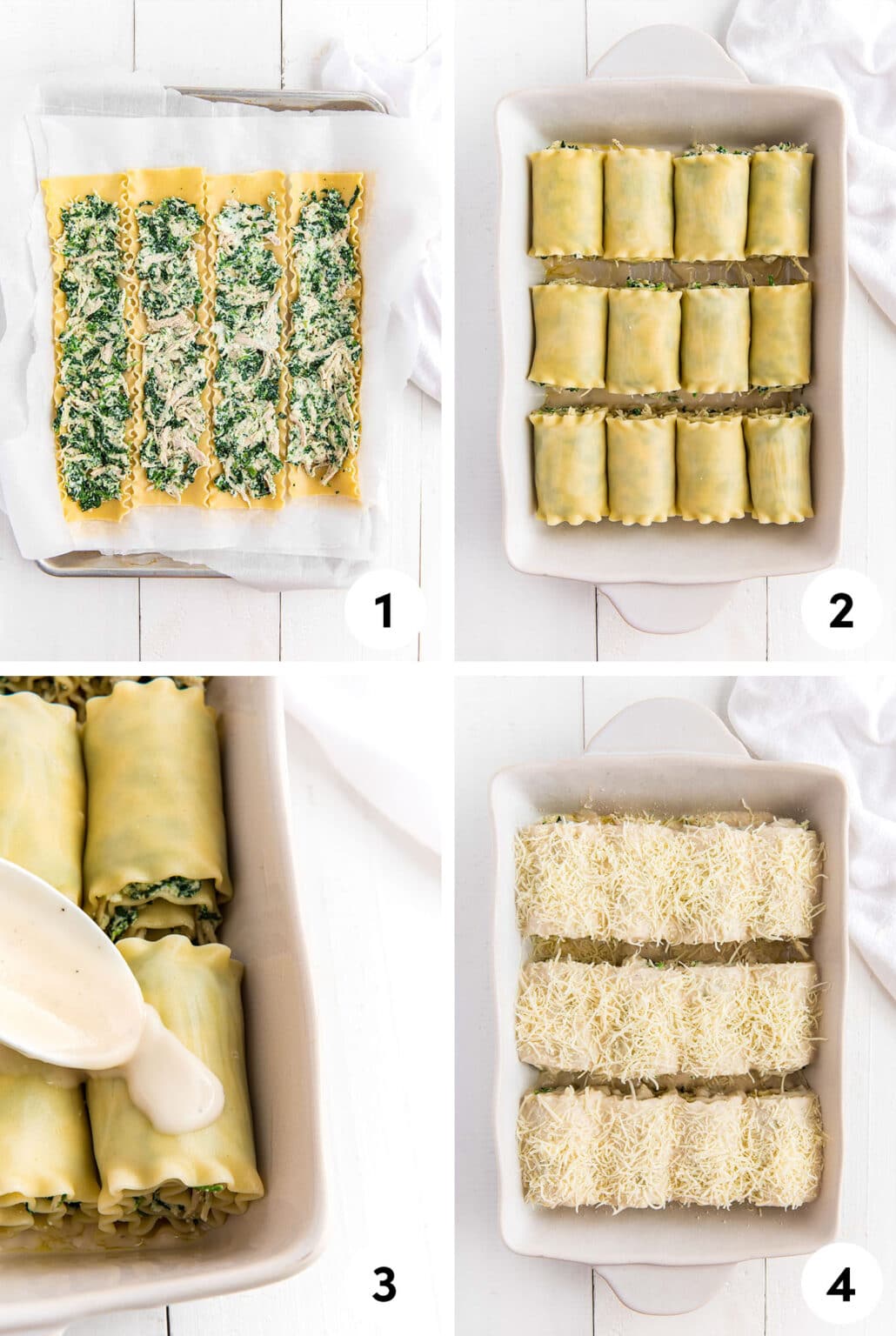 1

2

3

4