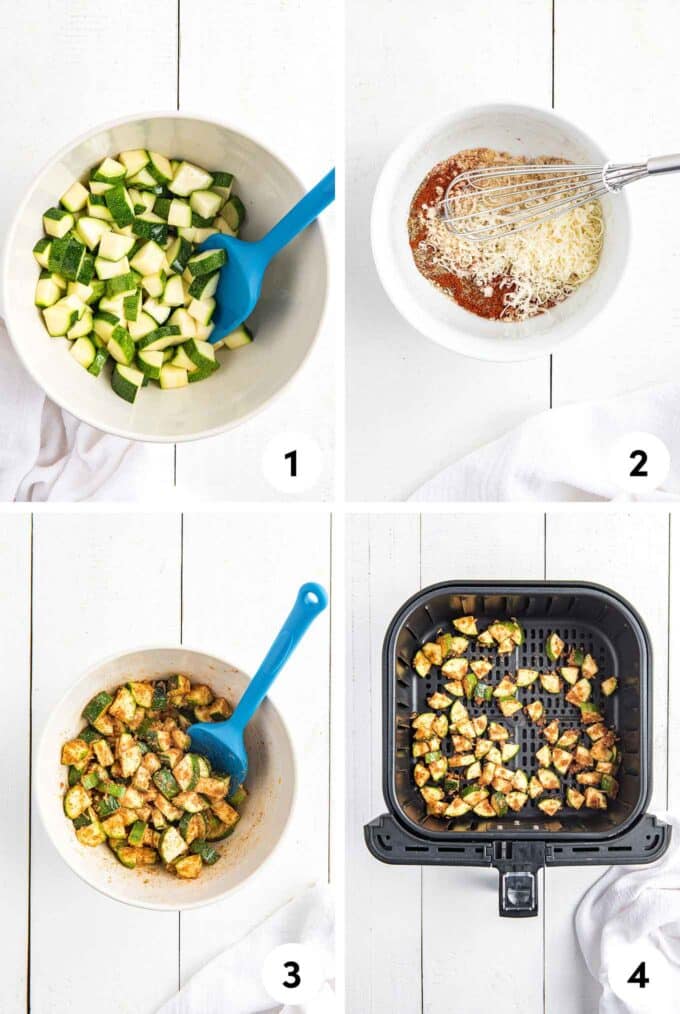 1

2

3

4