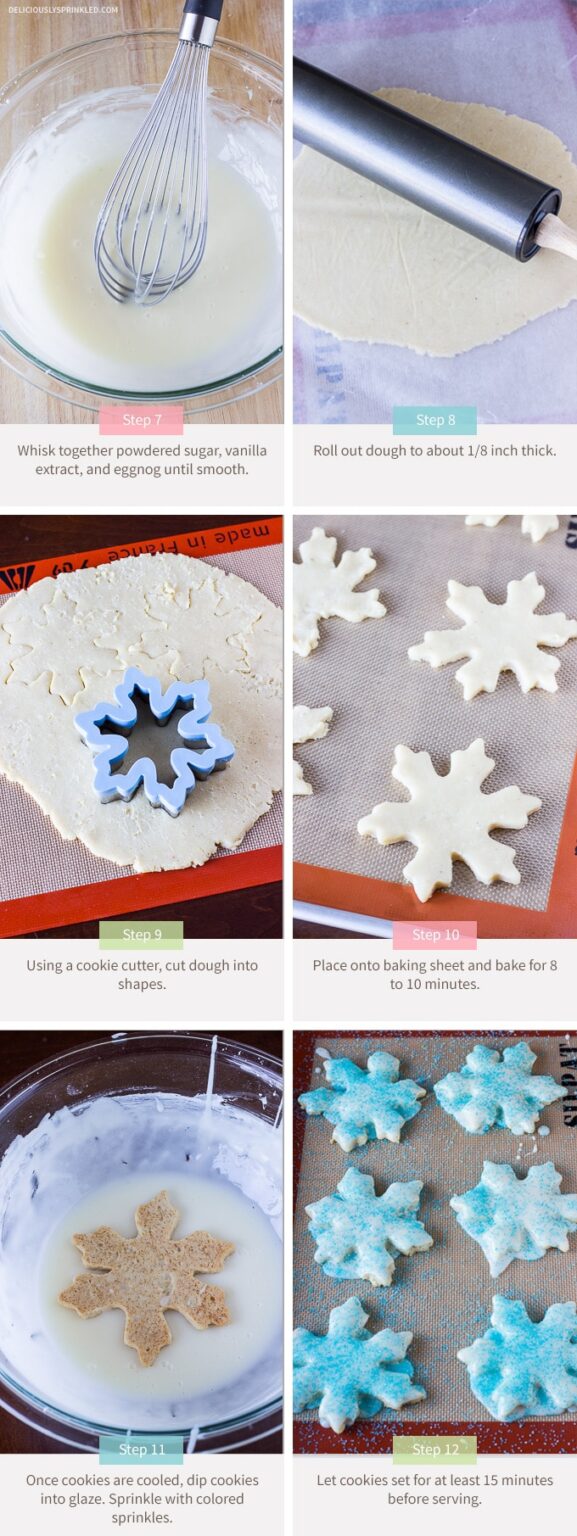 DELICIOUSLYSPRINKLED.COM

Step 7

Whisk together powdered sugar, vanilla extract, and eggnog until smooth.

Step 8

Roll out dough to about 1/8 inch thick.

made in France

Step 9

Using a cookie cutter, cut dough into shapes.

Step 10

Place onto baking sheet and bake for 8 to 10 minutes.

Step 11

Once cookies are cooled, dip cookies into glaze. Sprinkle with colored sprinkles.

Step 12

Let cookies set for at least 15 minutes before serving.